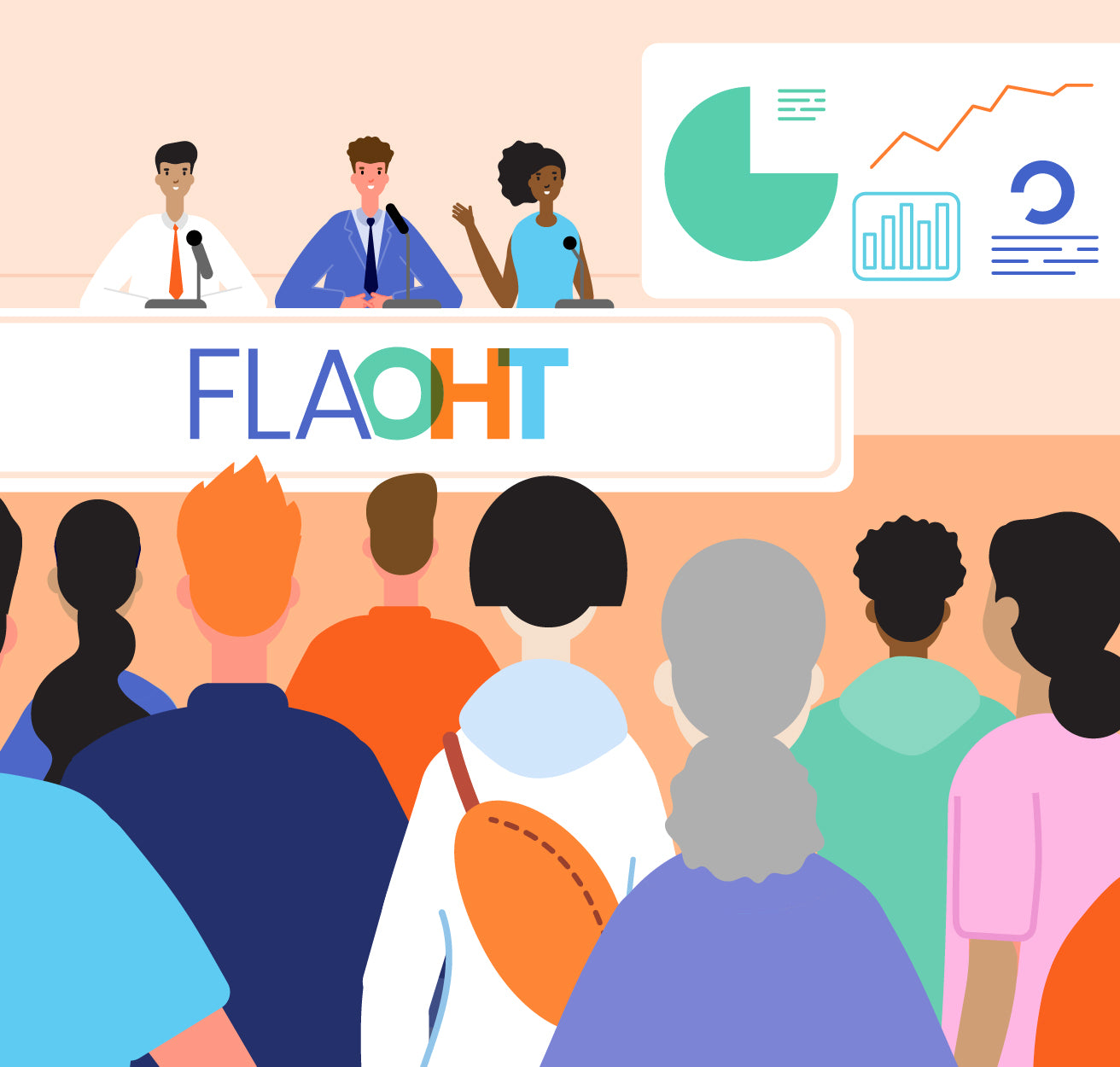 FLAOHT